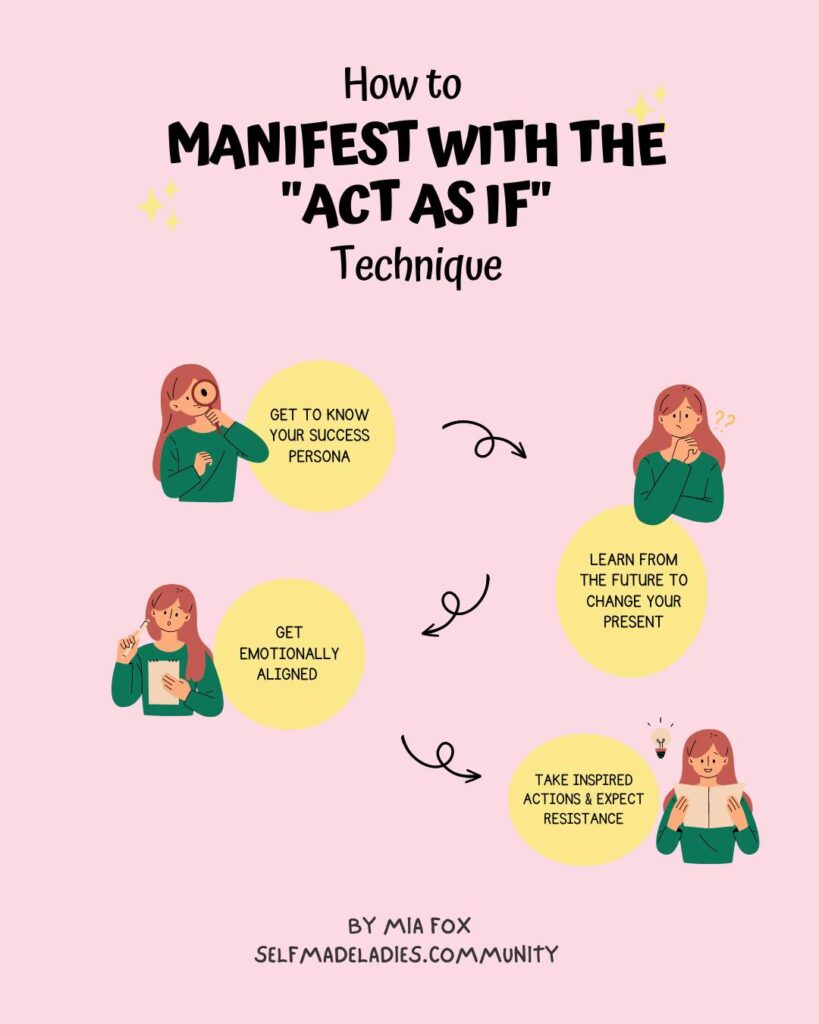 How to
MANIFEST WITH THE "ACT AS IF"
Technique

GET TO KNOW YOUR SUCCESS PERSONA

??

LEARN FROM THE FUTURE TO CHANGE YOUR PRESENT

GET EMOTIONALLY ALIGNED

TAKE INSPIRED ACTIONS & EXPECT RESISTANCE

BY MIA FOX
SELFMADELADIES.COMMUNITY