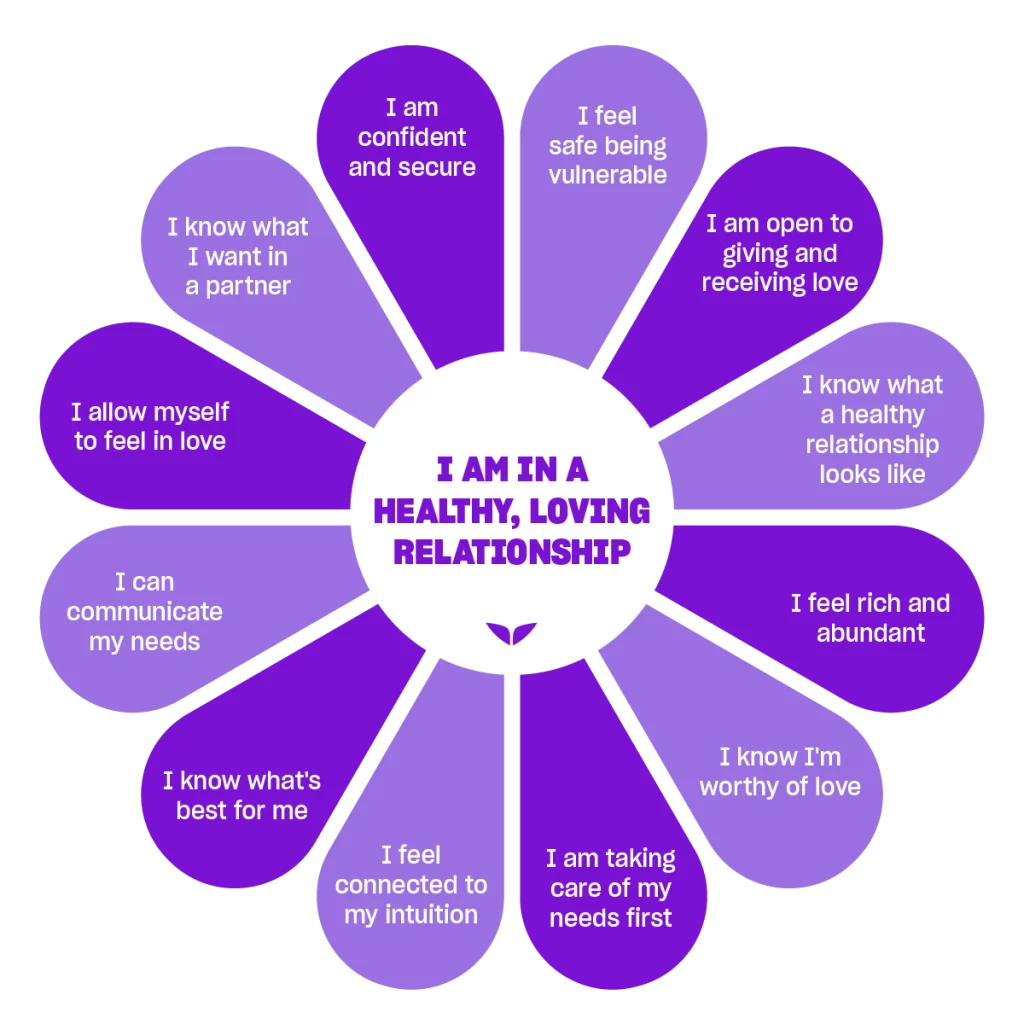 I AM IN A HEALTHY, LOVING RELATIONSHIP

I am confident and secure

I feel safe being vulnerable

I am open to giving and receiving love

I know what a healthy relationship looks like

I feel rich and abundant

I know I'm worthy of love

I am taking care of my needs first

I feel connected to my intuition

I know what's best for me

I can communicate my needs

I allow myself to feel in love

I know what I want in a partner